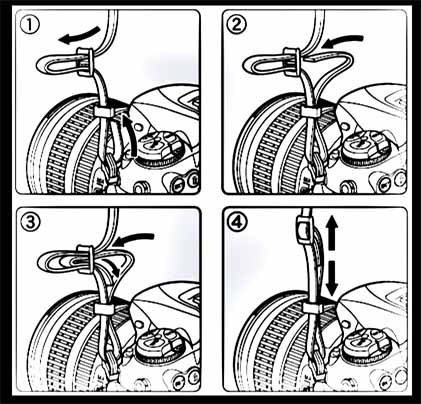 ①

②

③

④